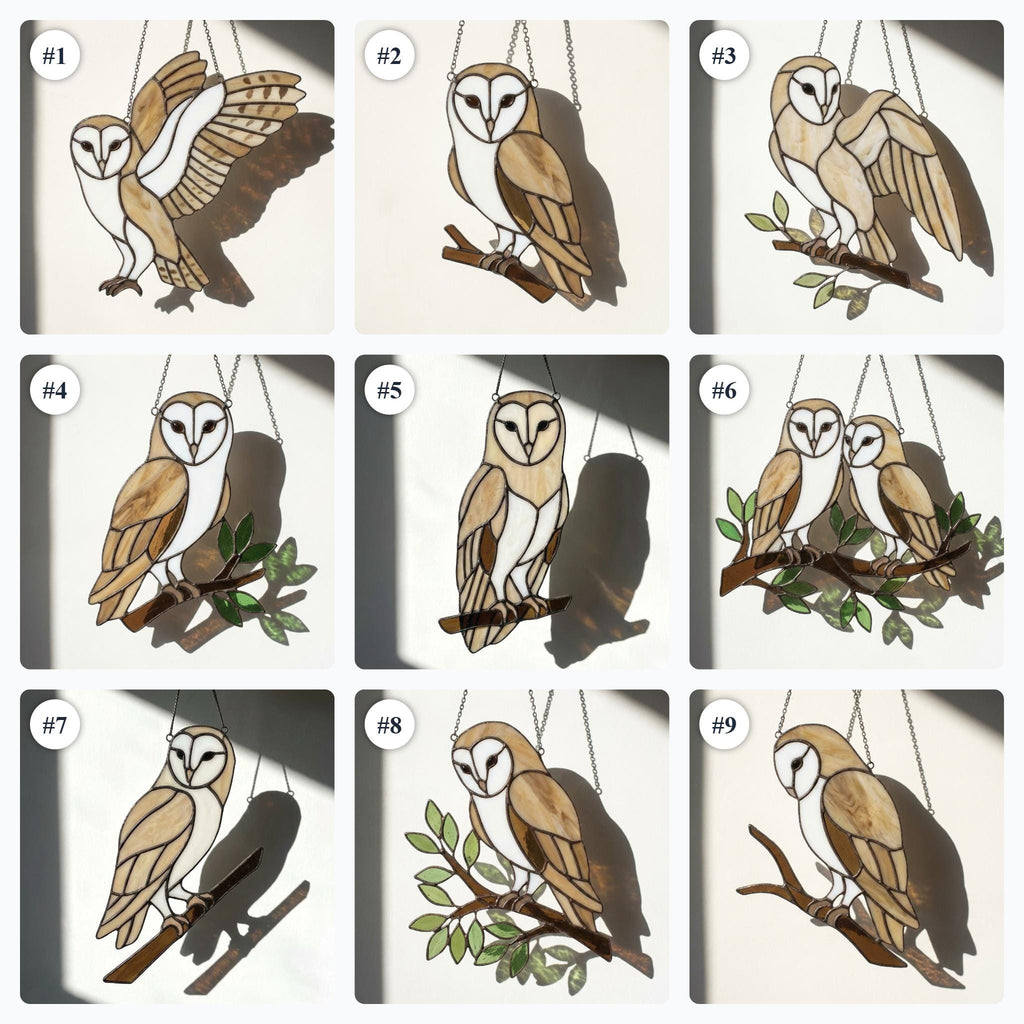 #1

#2

#3

#4

#5

#6

#7

#8

#9