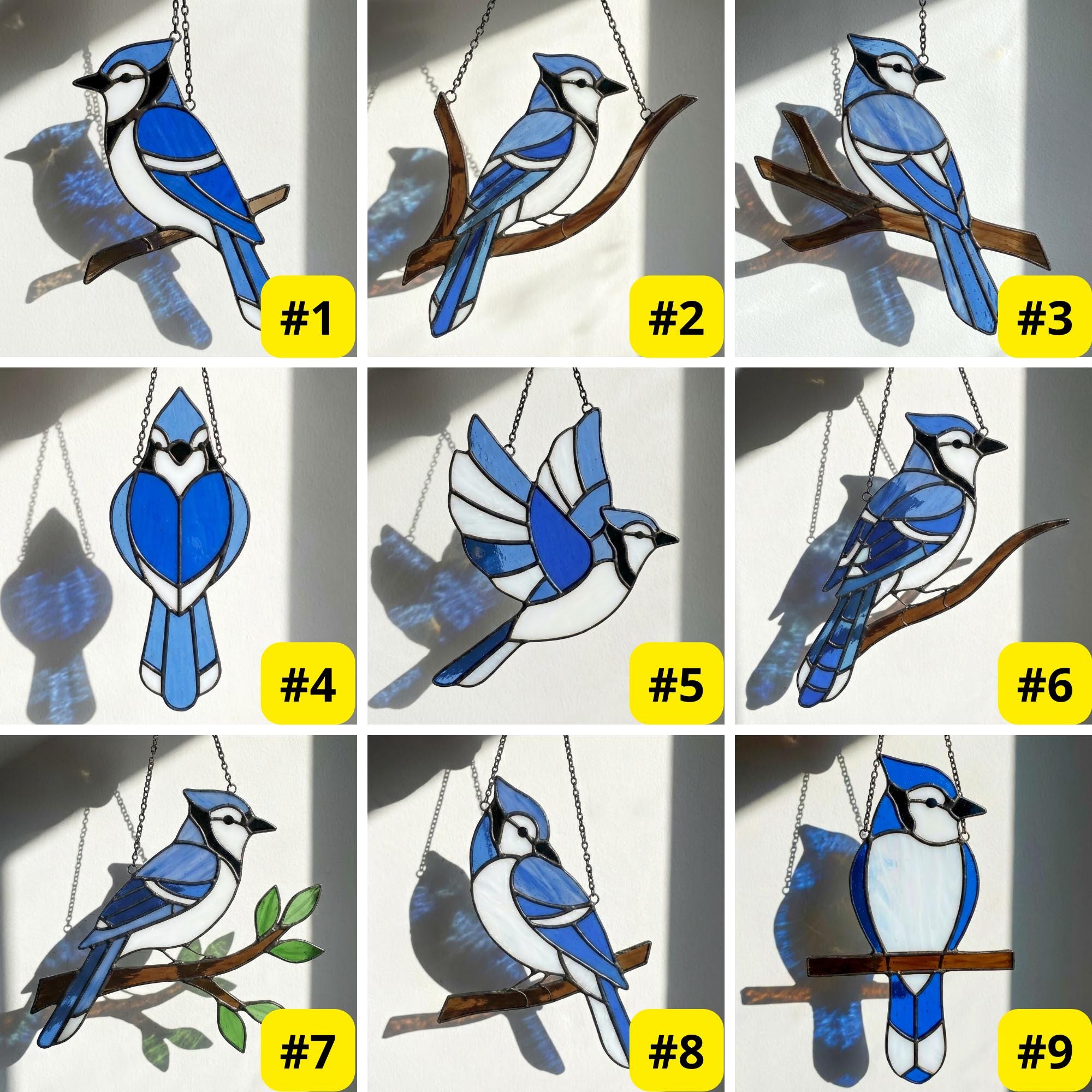 #1
#2
#3
#4
#5
#6
#7
#8
#9