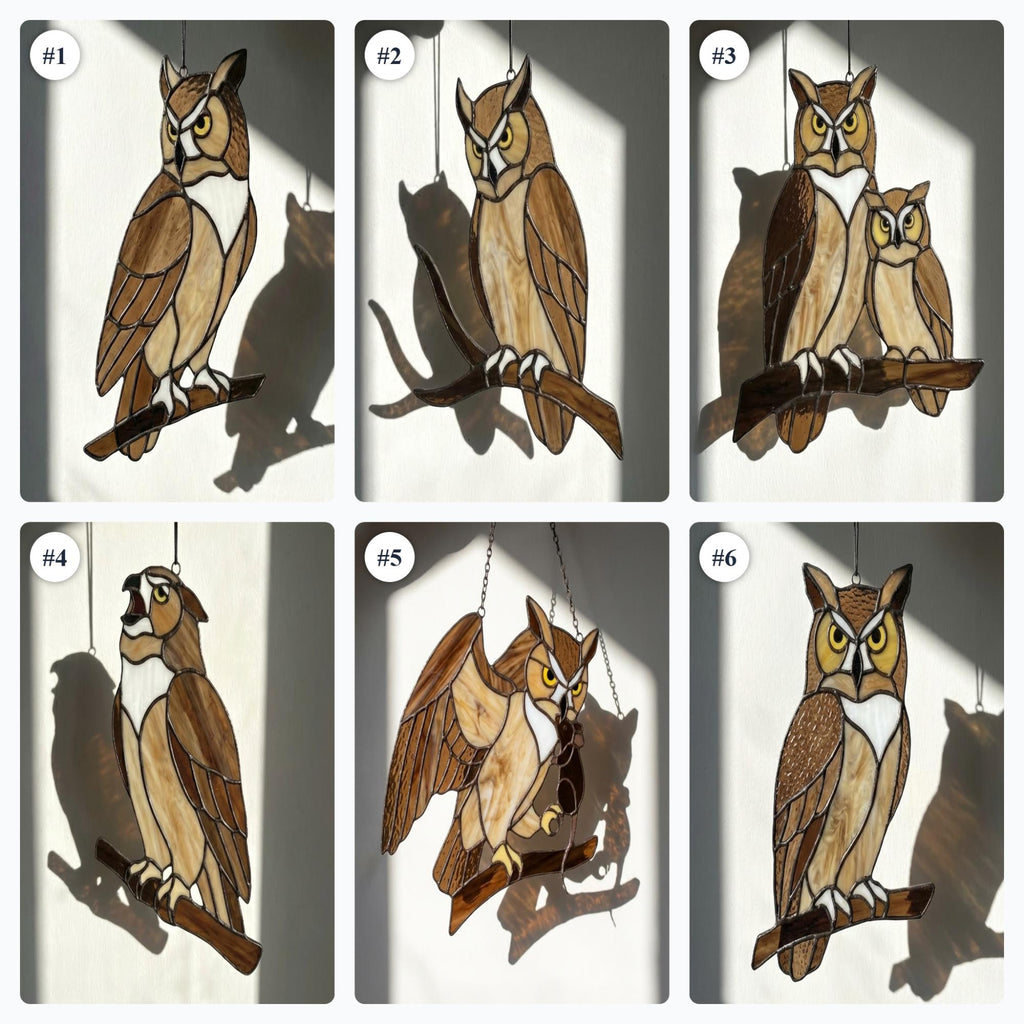 #1

#2

#3

#4

#5

#6