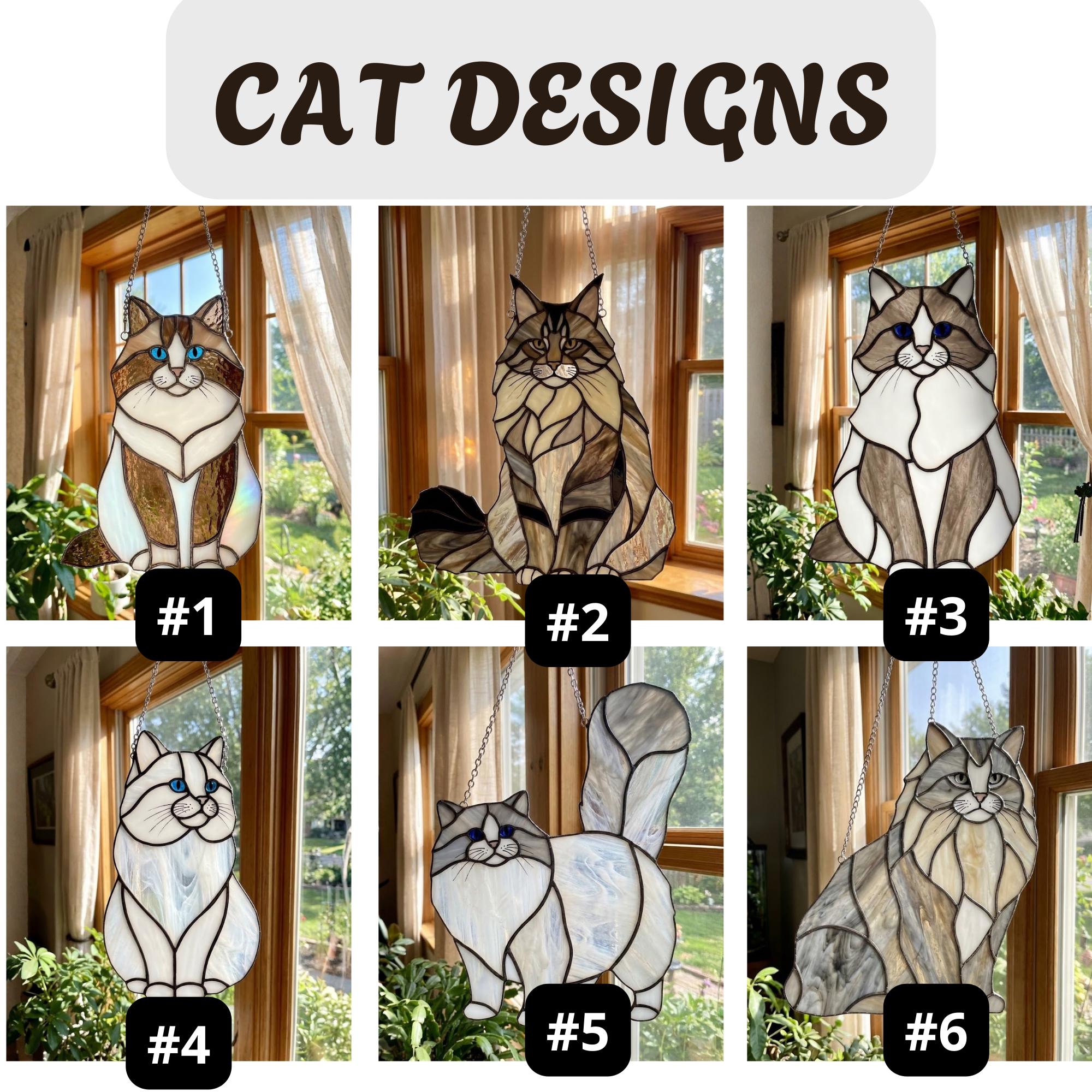 CAT DESIGNS

#1

#2

#3

#4

#5

#6