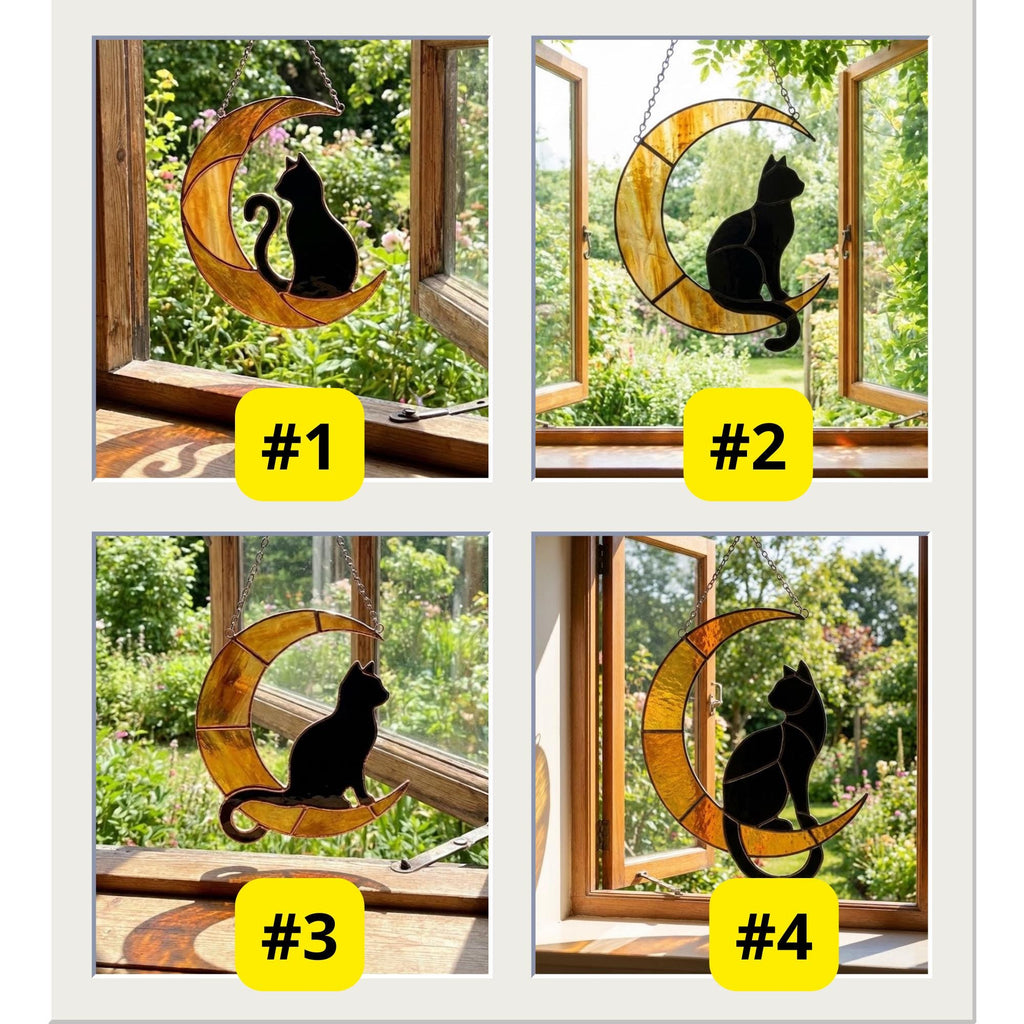 #1

#2

#3

#4