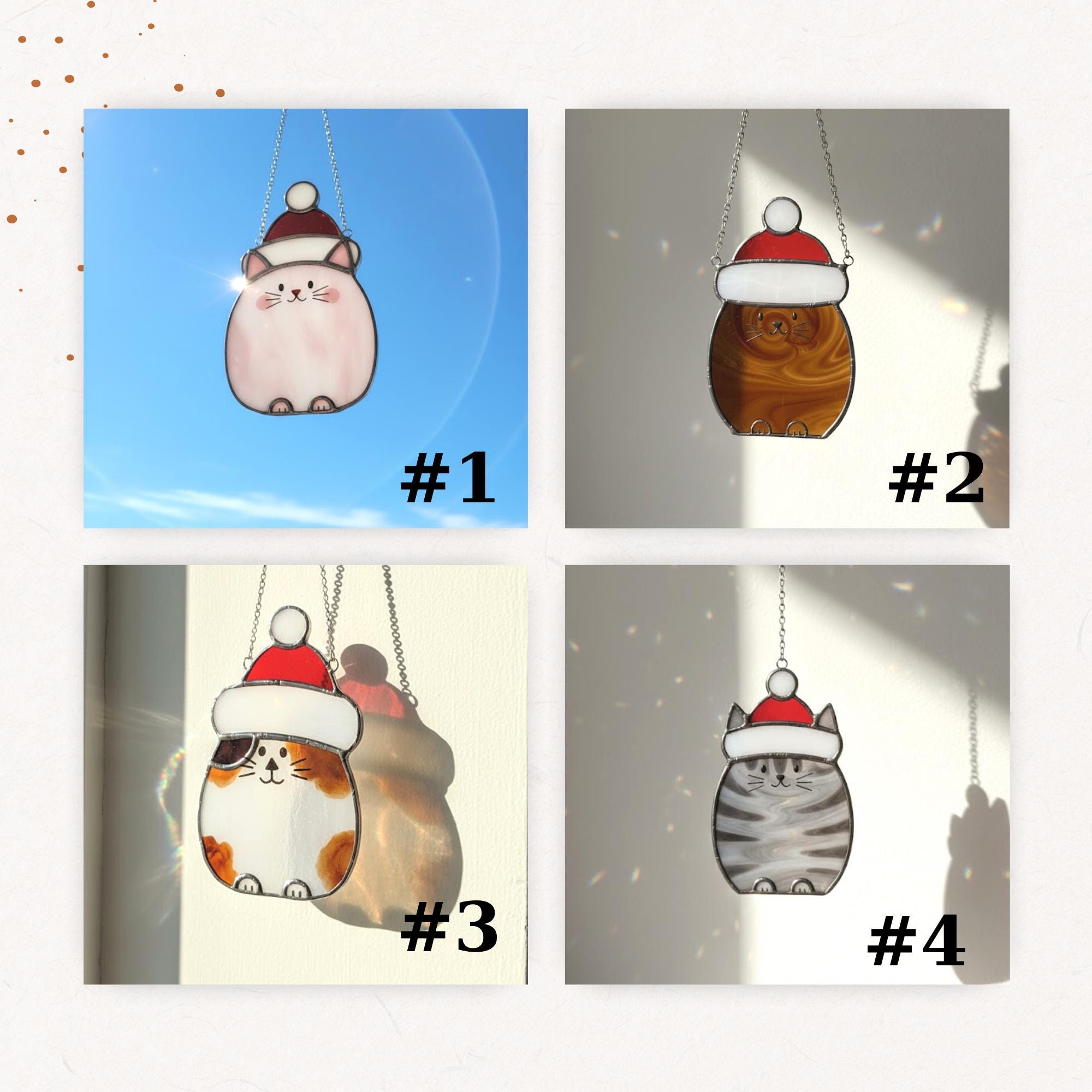 #1

#2

#3

#4